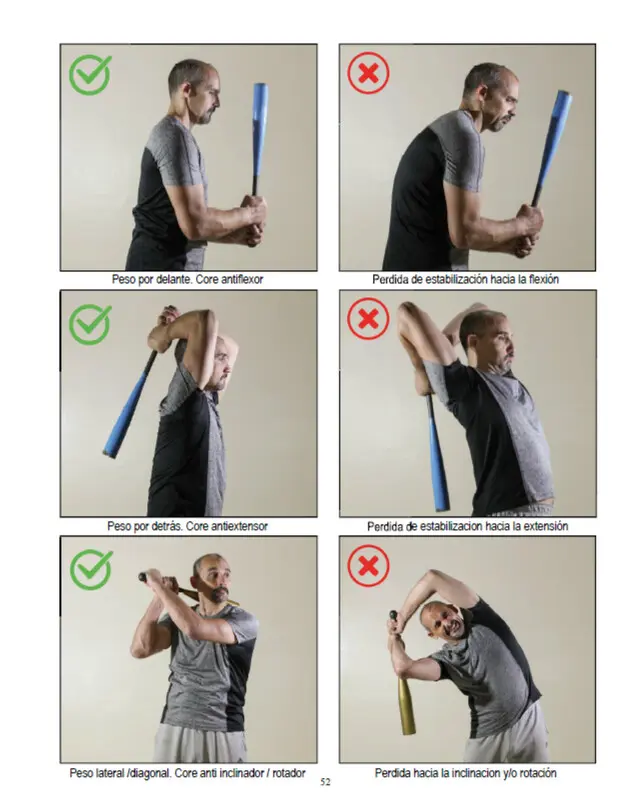 Peso por delante. Core antiflexor

Perdida de estabilización hacia la flexión

Peso por detrás. Core antiextensor

Perdida de estabilizacion hacia la extensión

Peso lateral /diagonal. Core anti inclinador / rotador

Perdida hacia la inclinacion y/o rotación

52