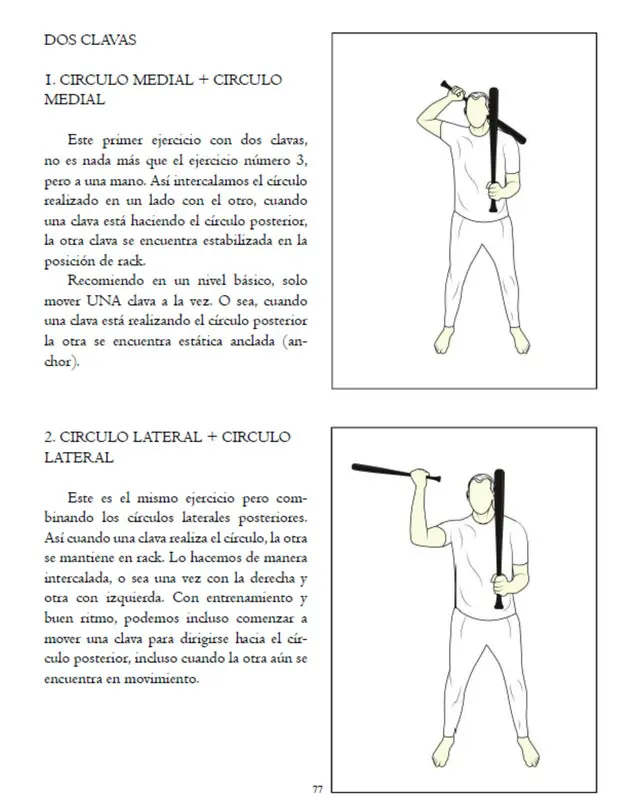 DOS CLAVAS

1. CIRCULO MEDIAL + CIRCULO MEDIAL

Este primer ejercicio con dos clavas, no es nada más que el ejercicio número 3, pero a una mano. Así intercalamos el círculo realizado en un lado con el otro, cuando una clava está haciendo el círculo posterior, la otra clava se encuentra estabilizada en la posición de rack.

Recomiendo en un nivel básico, solo mover UNA clava a la vez. O sea, cuando una clava está realizando el círculo posterior la otra se encuentra estática anclada (anchor).

2. CIRCULO LATERAL + CIRCULO LATERAL

Este es el mismo ejercicio pero combinando los círculos laterales posteriores. Así cuando una clava realiza el círculo, la otra se mantiene en rack. Lo hacemos de manera intercalada, o sea una vez con la derecha y otra con izquierda. Con entrenamiento y buen ritmo, podemos incluso comenzar a mover una clava para dirigirse hacia el círculo posterior, incluso cuando la otra aún se encuentra en movimiento.

77